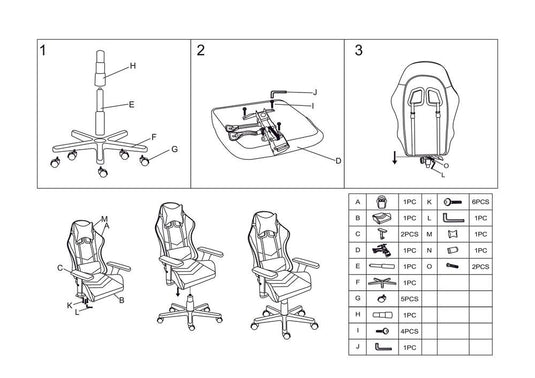 1
H
E
F
G

2
J
I
D

3
O
L

M
A
C
K
L
B

| A | | 1PC | K | | 6PCS |
|---|---|---|---|---|---|
| B | | 1PC | L | | 1PC |
| C | | 2PCS | M | | 1PC |
| D | | 1PC | N | | 1PC |
| E | | 1PC | O | | 2PCS |
| F | | 1PC | | | |
| G | | 5PCS | | | |
| H | | 1PC | | | |
| I | | 4PCS | | | |
| J | | 1PC | | | |